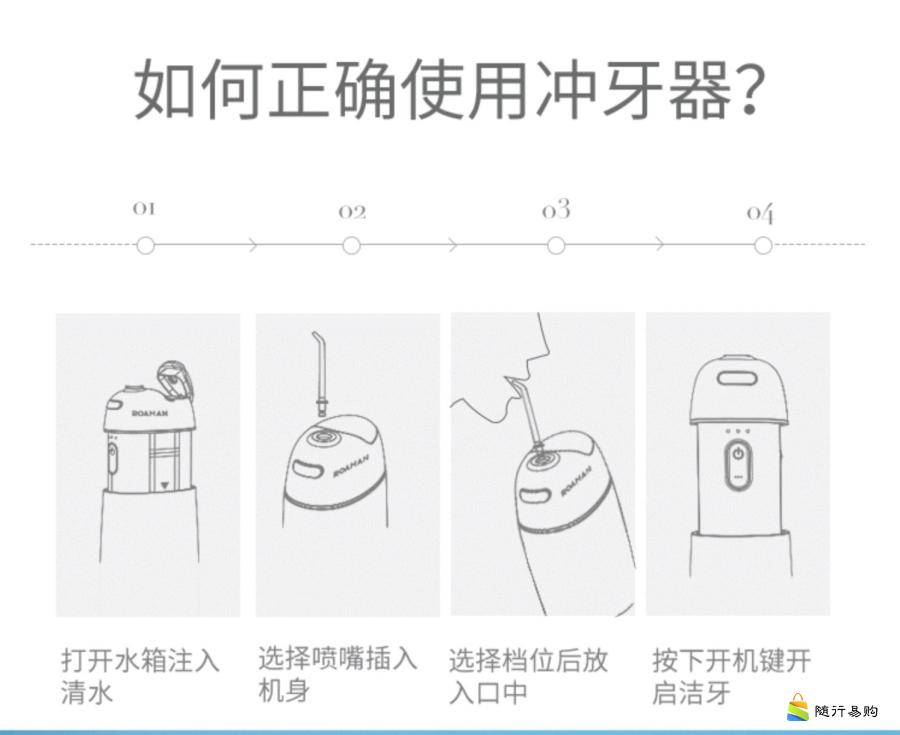 如何正确使用冲牙器?

01

02

03

04

ROAMAN

ROAMAN

ROAMAN

打开水箱注入清水

选择喷嘴插入机身

选择档位后放入口中

按下开机键开启洁牙

随行易购