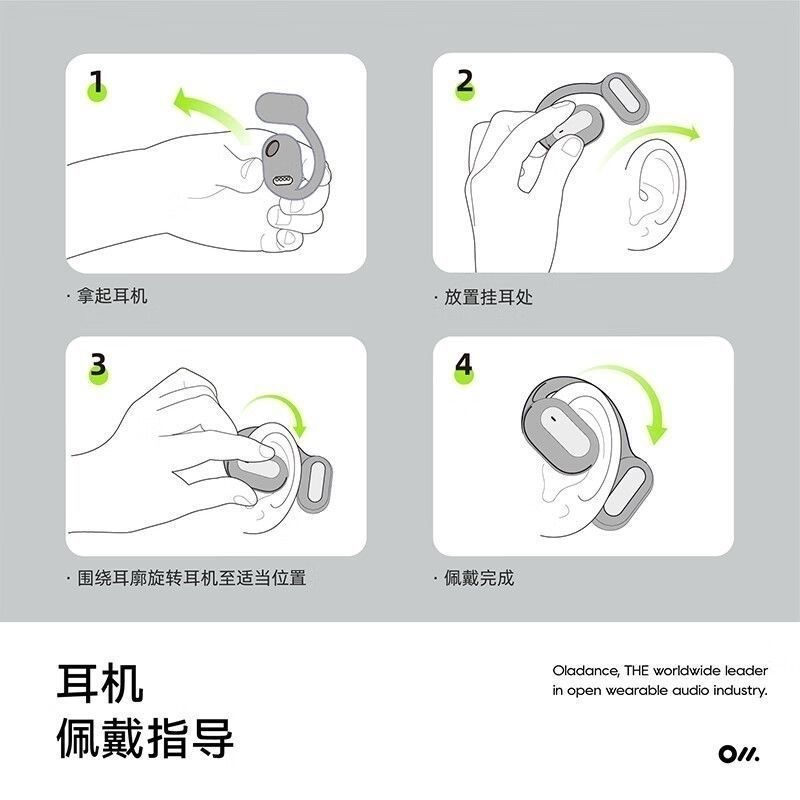 1

· 拿起耳机

2

· 放置挂耳处

3

· 围绕耳廓旋转耳机至适当位置

4

· 佩戴完成

耳机
佩戴指导

Oladance, THE worldwide leader in open wearable audio industry.

O//.