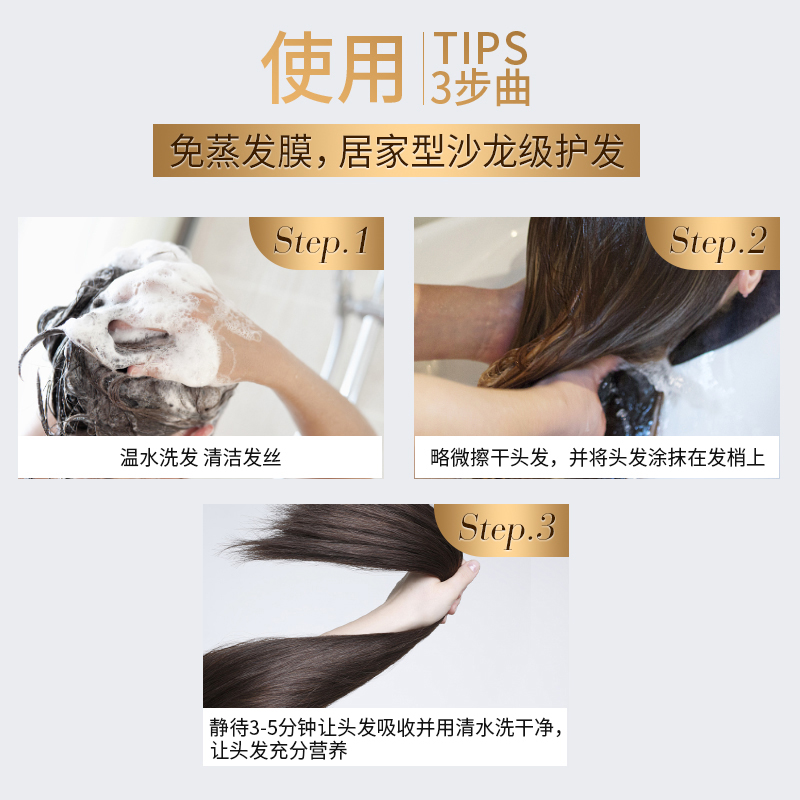 使用 TIPS 3步曲

免蒸发膜，居家型沙龙级护发

Step.1

温水洗发 清洁发丝

Step.2

略微擦干头发，并将头发涂抹在发梢上

Step.3

静待3-5分钟让头发吸收并用清水洗干净，让头发充分营养